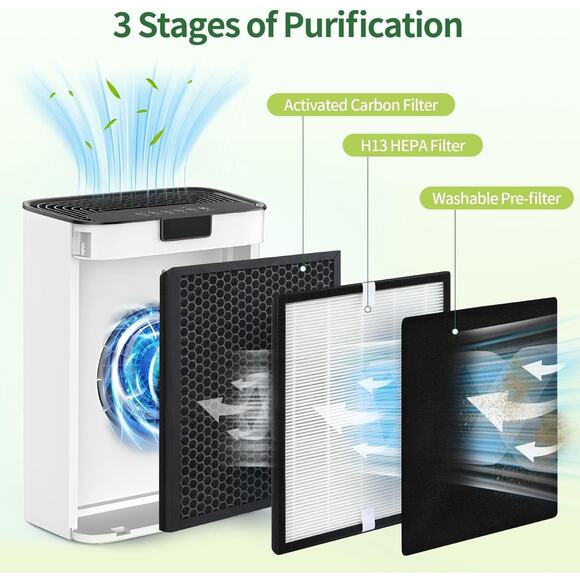 3 Stages of Purification

Activated Carbon Filter

H13 HEPA Filter

Washable Pre-filter